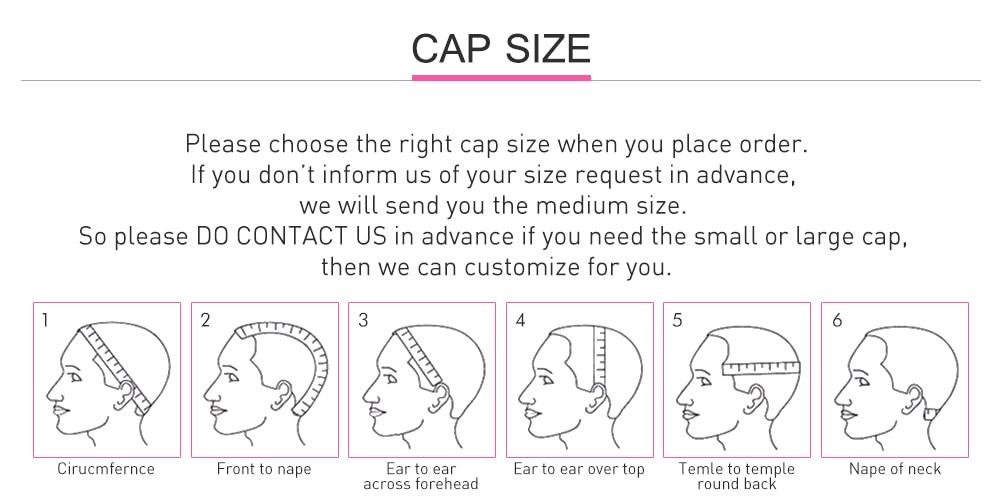 CAP SIZE

Please choose the right cap size when you place order. If you don't inform us of your size request in advance, we will send you the medium size. So please DO CONTACT US in advance if you need the small or large cap, then we can customize for you.

1
Cirucmfernce

2
Front to nape

3
Ear to ear across forehead

4
Ear to ear over top

5
Temle to temple round back

6
Nape of neck